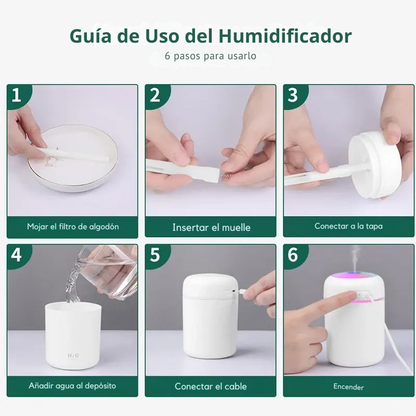 Guía de Uso del Humidificador

6 pasos para usarlo

1

Mojar el filtro de algodón

2

Insertar el muelle

3

Conectar a la tapa

4

$H_2O$

Añadir agua al depósito

5

Conectar el cable

6

Encender